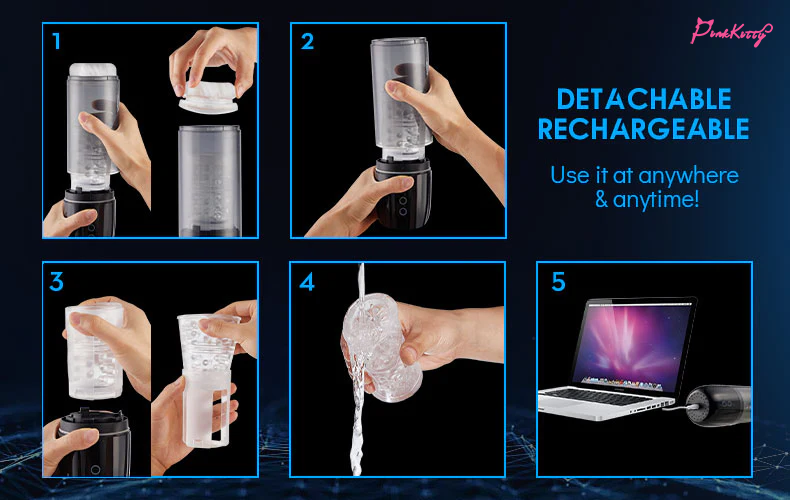 1

2

PinkKitty

DETACHABLE RECHARGEABLE

Use it at anywhere & anytime!

3

4

5