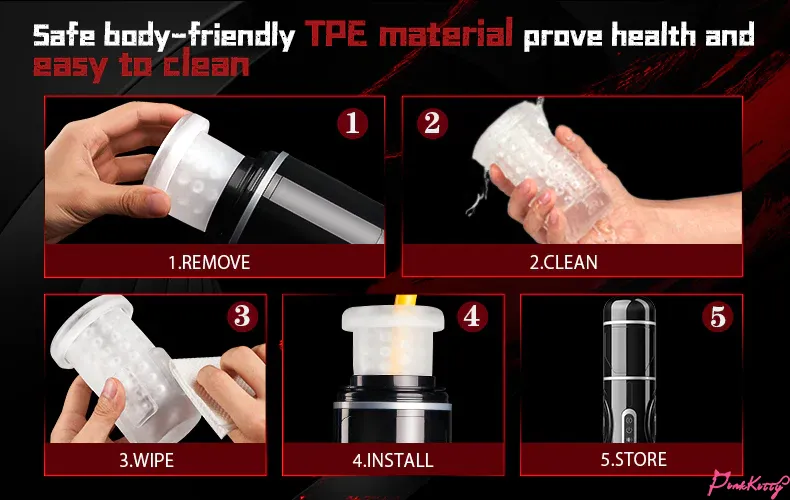 Safe body-friendly TPE material prove health and easy to clean

1

1.REMOVE

2

2.CLEAN

3

3.WIPE

4

4.INSTALL

5

5.STORE

PinkKitty